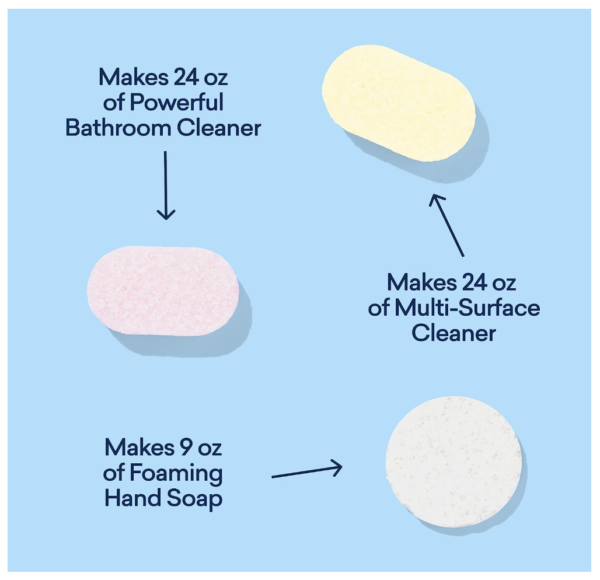 Makes 24 oz of Powerful Bathroom Cleaner

Makes 24 oz of Multi-Surface Cleaner

Makes 9 oz of Foaming Hand Soap